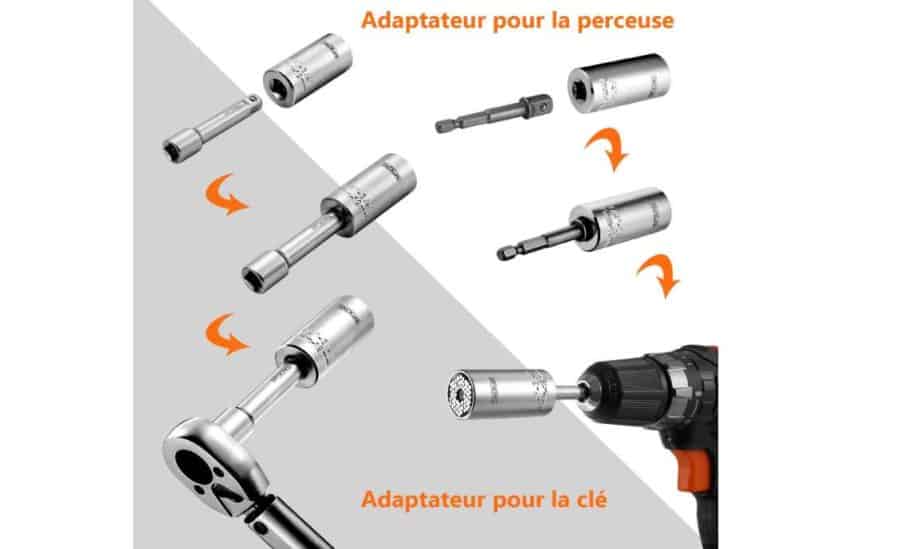 Adaptateur pour la perceuse

Adaptateur pour la clé