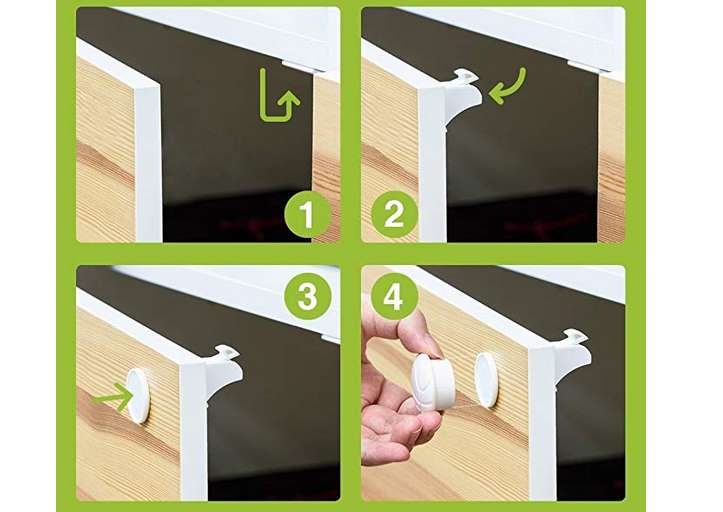 1

2

3

4